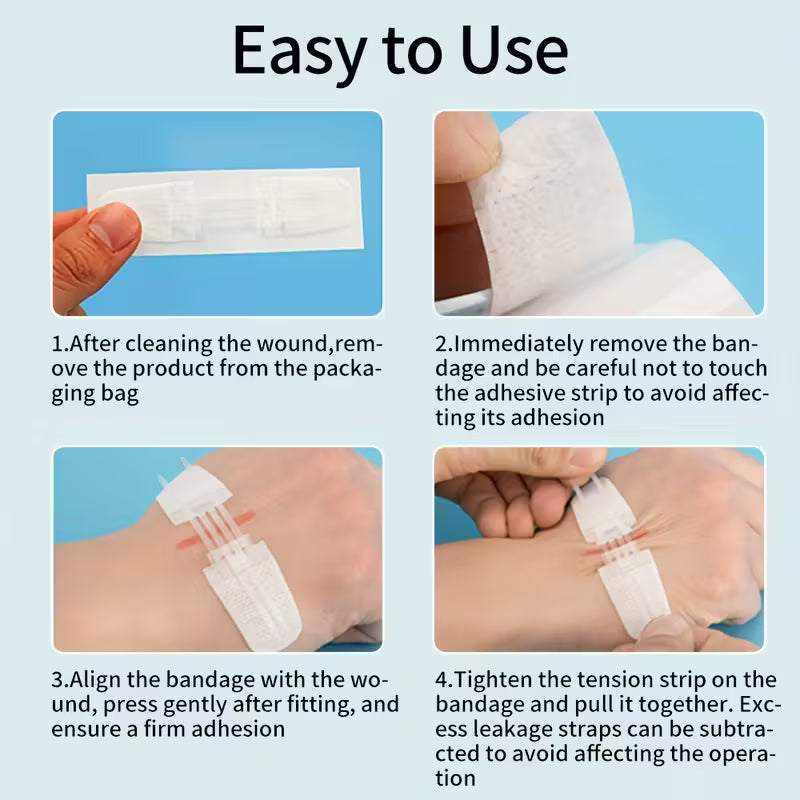 Easy to Use

1.After cleaning the wound,remove the product from the packaging bag

2.Immediately remove the bandage and be careful not to touch the adhesive strip to avoid affecting its adhesion

3.Align the bandage with the wound, press gently after fitting, and ensure a firm adhesion

4.Tighten the tension strip on the bandage and pull it together. Excess leakage straps can be subtracted to avoid affecting the operation